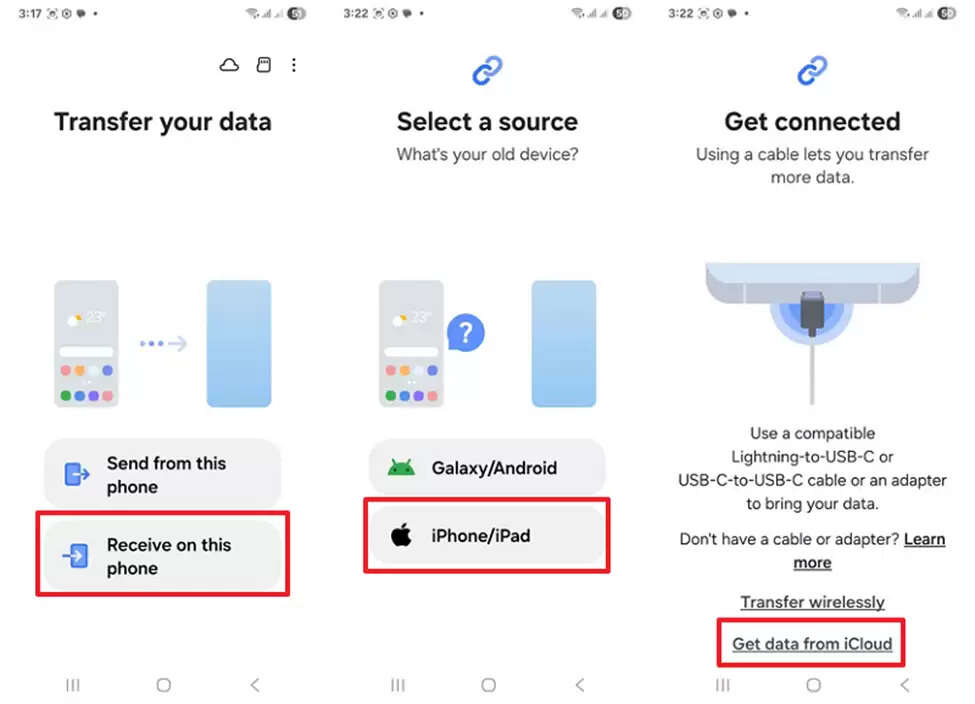 3:17

Transfer your data

23°

Send from this phone

Receive on this phone

3:22

Select a source

What's your old device?

23°

?

Galaxy/Android

iPhone/iPad

3:22

Get connected

Using a cable lets you transfer more data.

Use a compatible Lightning-to-USB-C or USB-C-to-USB-C cable or an adapter to bring your data.

Don't have a cable or adapter? Learn more

Transfer wirelessly

Get data from iCloud